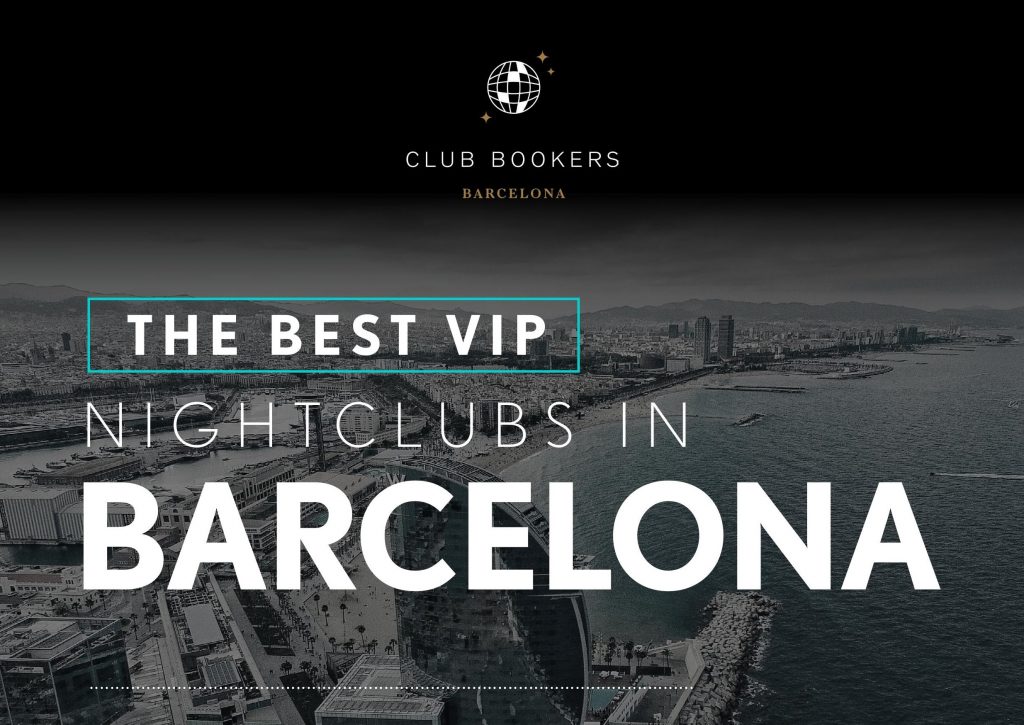 CLUB BOOKERS
BARCELONA

THE BEST VIP
NIGHTCLUBS IN
BARCELONA